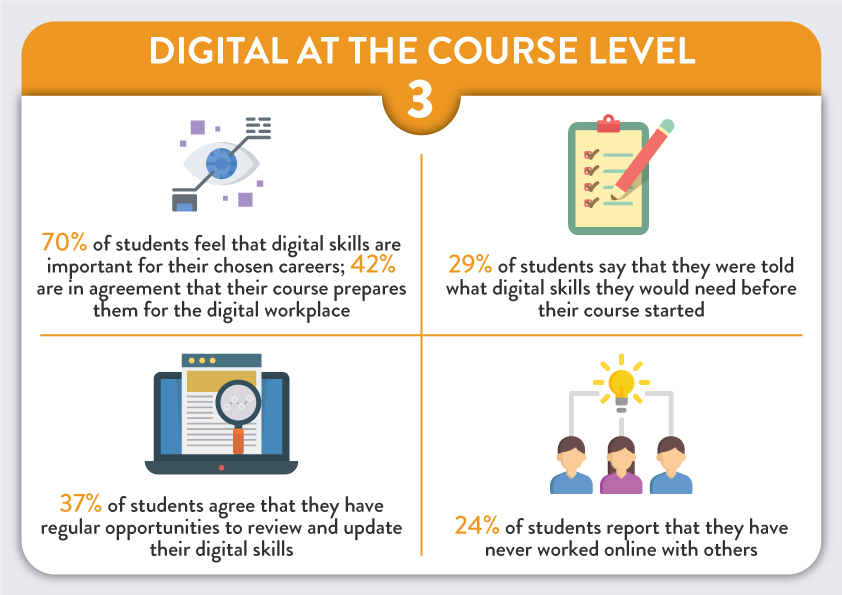 DIGITAL AT THE COURSE LEVEL

3

70% of students feel that digital skills are important for their chosen careers; 42% are in agreement that their course prepares them for the digital workplace

29% of students say that they were told what digital skills they would need before their course started

37% of students agree that they have regular opportunities to review and update their digital skills

24% of students report that they have never worked online with others